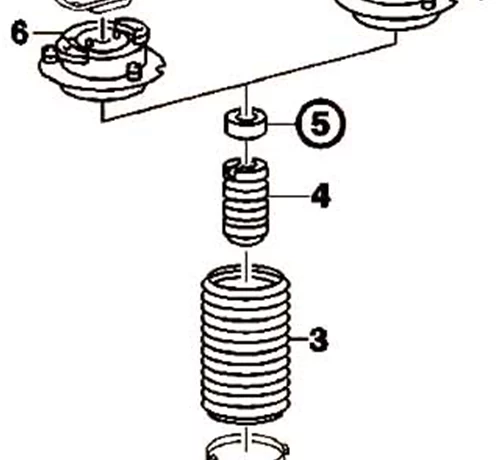 6
5
4
3